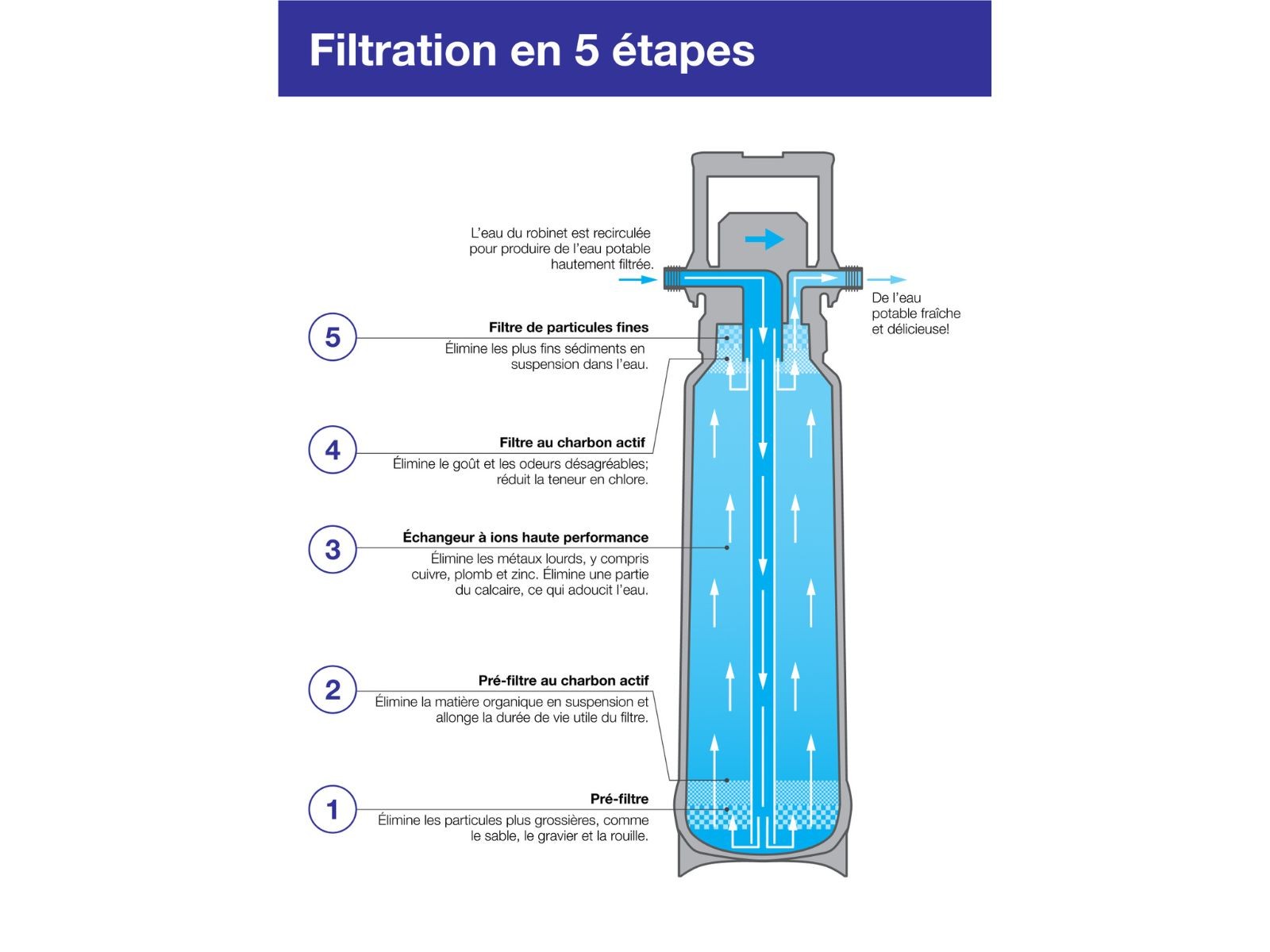 Filtration en 5 étapes

L'eau du robinet est recirculée pour produire de l'eau potable hautement filtrée.

De l'eau potable fraîche et délicieuse!

5
Filtre de particules fines
Élimine les plus fins sédiments en suspension dans l'eau.

4
Filtre au charbon actif
Élimine le goût et les odeurs désagréables; réduit la teneur en chlore.

3
Échangeur à ions haute performance
Élimine les métaux lourds, y compris cuivre, plomb et zinc. Élimine une partie du calcaire, ce qui adoucit l'eau.

2
Pré-filtre au charbon actif
Élimine la matière organique en suspension et allonge la durée de vie utile du filtre.

1
Pré-filtre
Élimine les particules plus grossières, comme le sable, le gravier et la rouille.