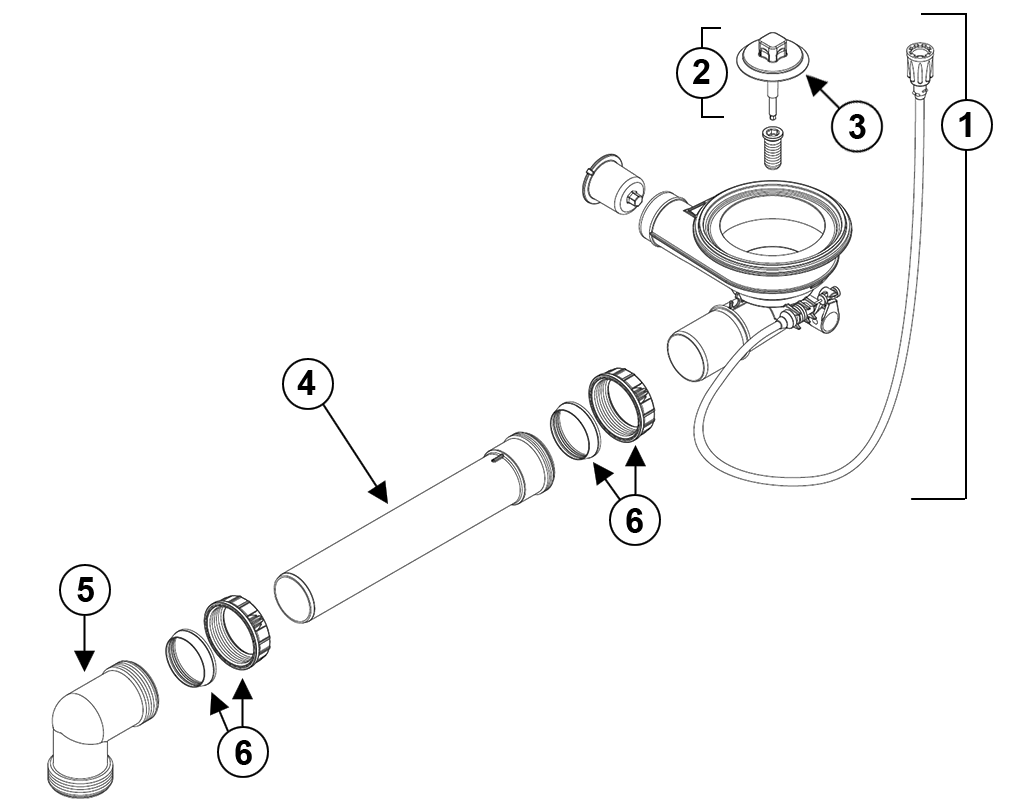 2
3
1
4
6
5
6