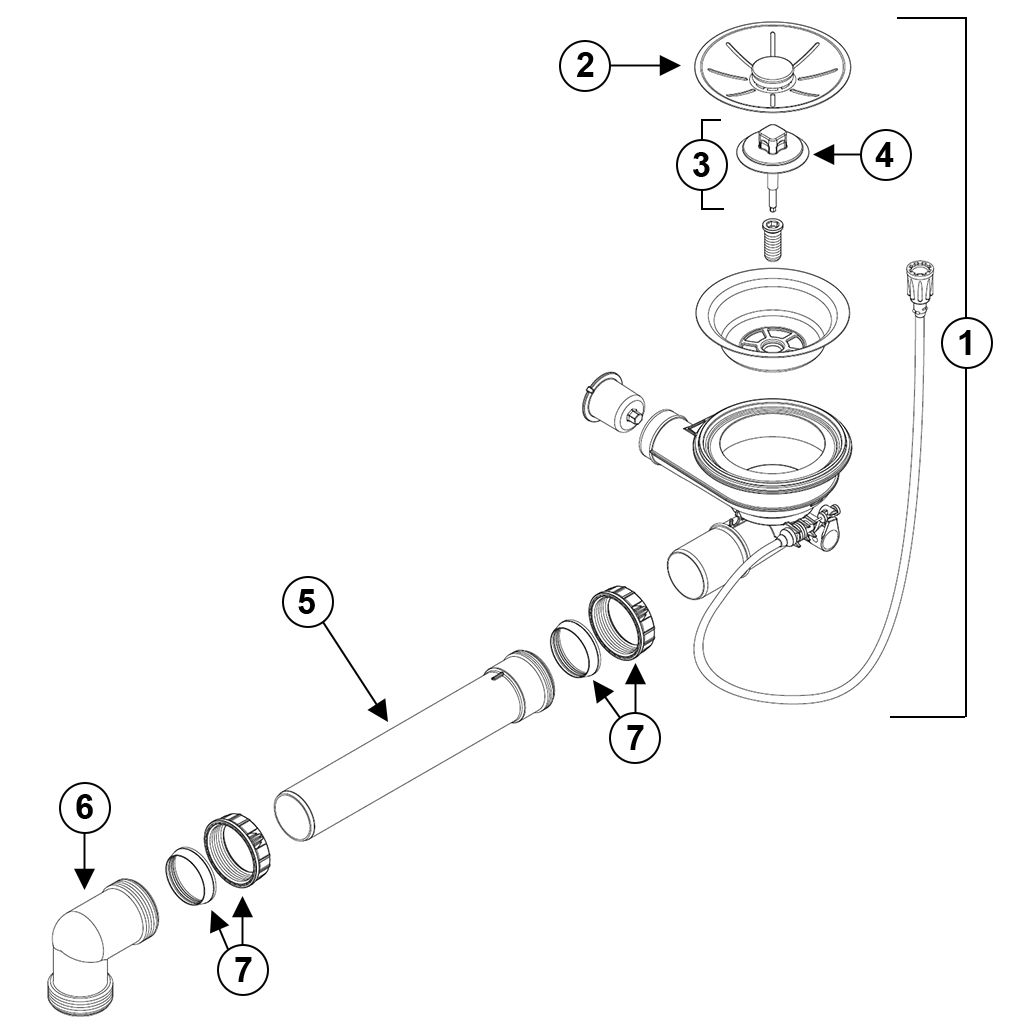 2
3
4
1
5
7
6
7