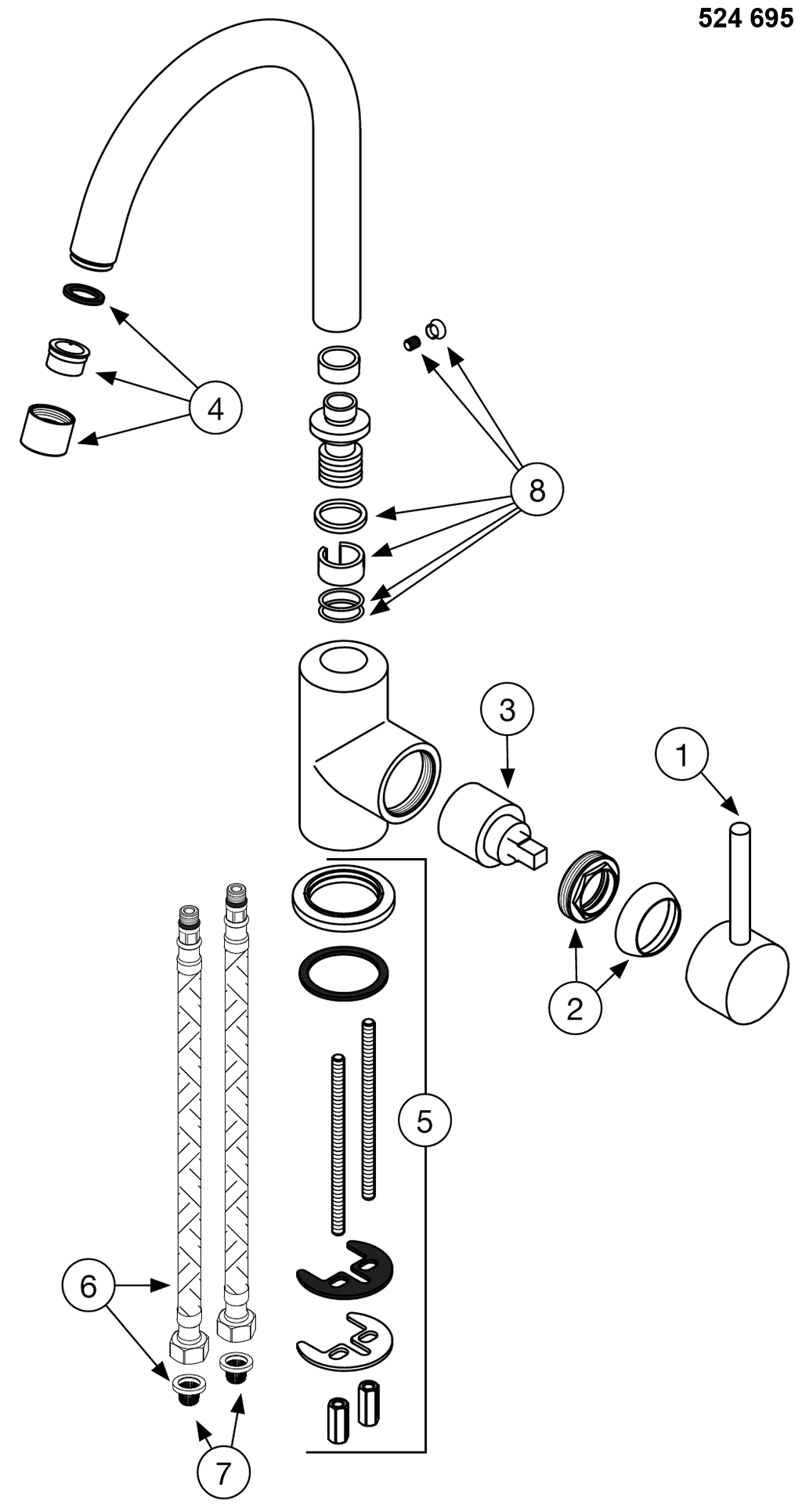 524 695

4

8

3

1

2

5

6

7