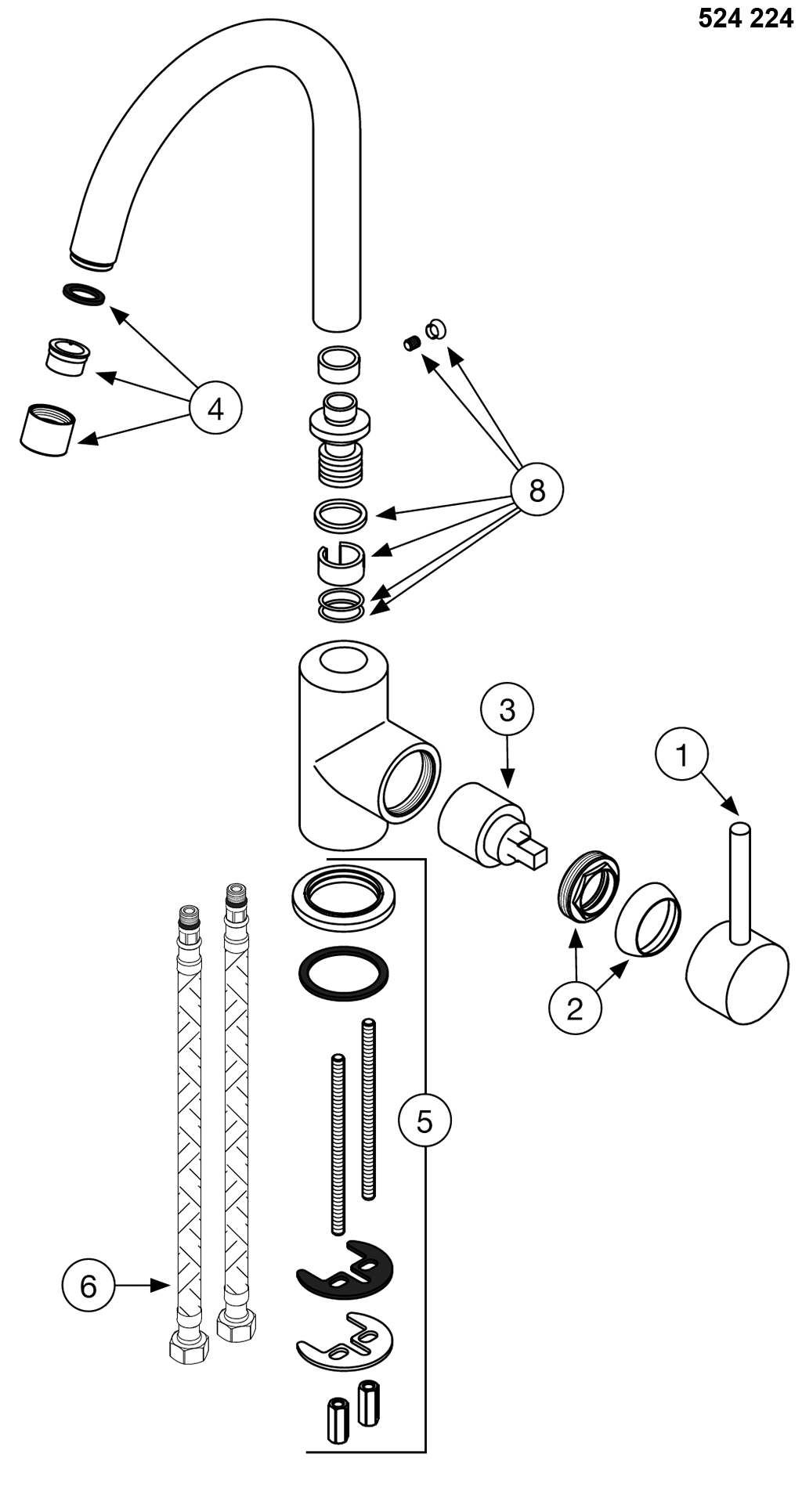 524 224

4

8

3

1

2

5

6