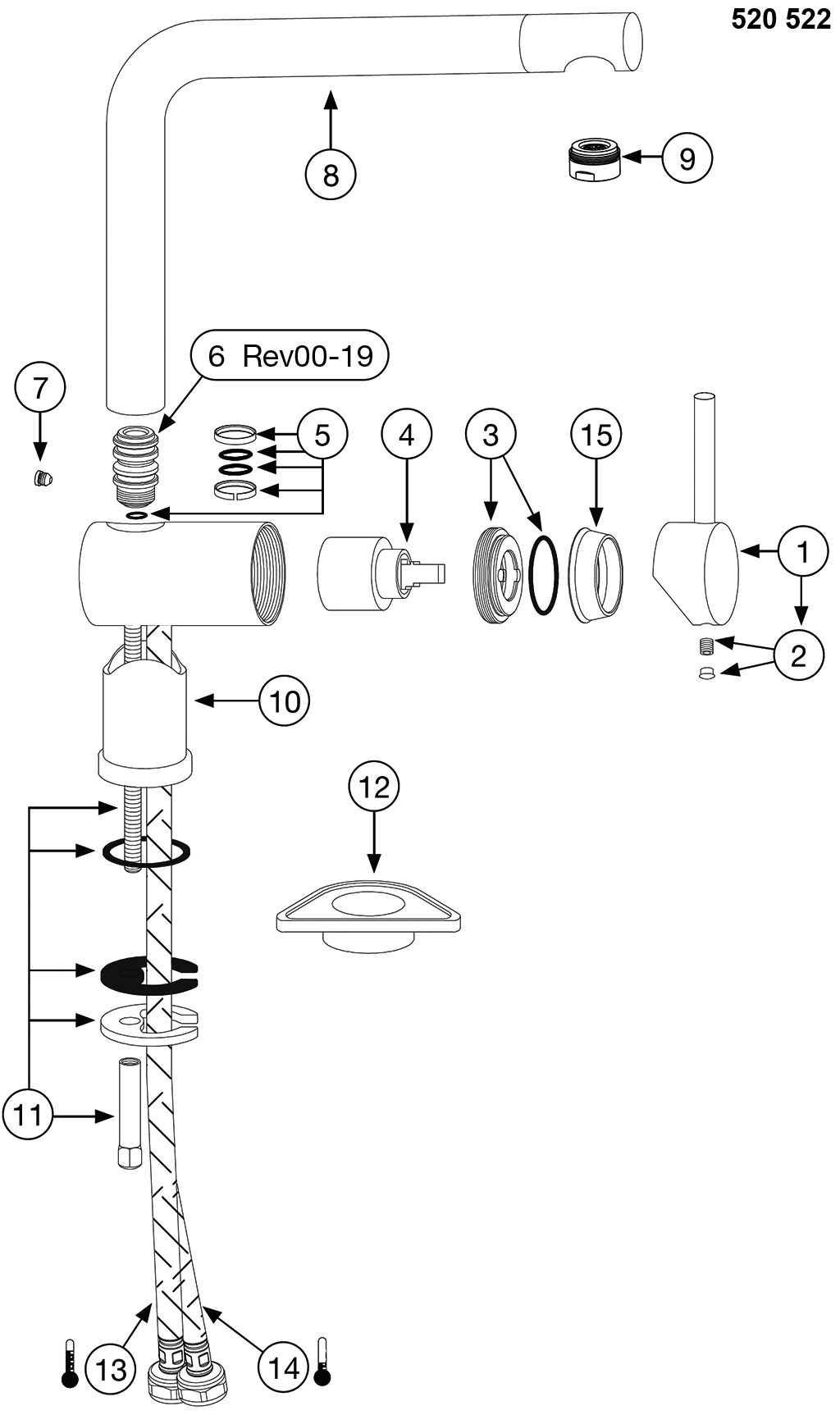 520 522

8

9

6 Rev00-19

7

5

4

3

15

1

2

10

12

11

13

14