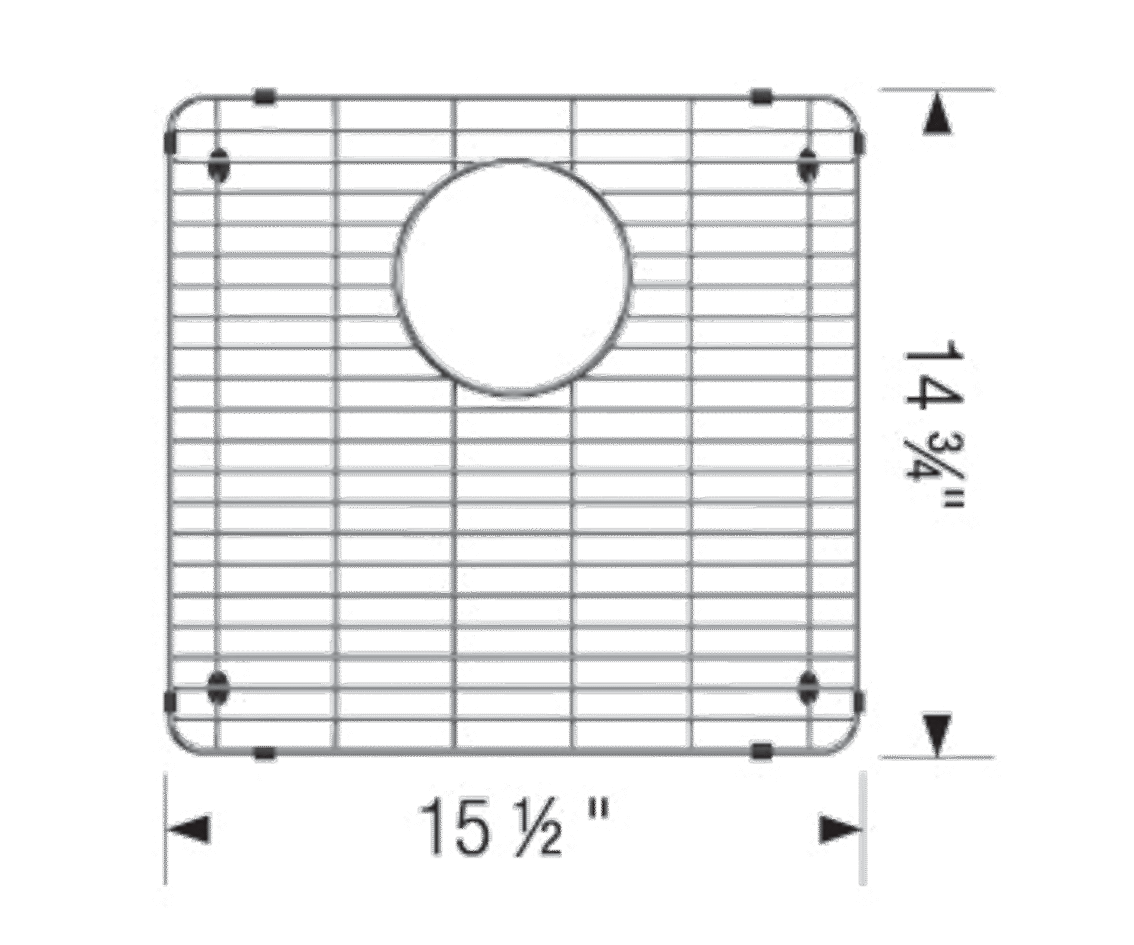 14 ¾"

15 ½ "